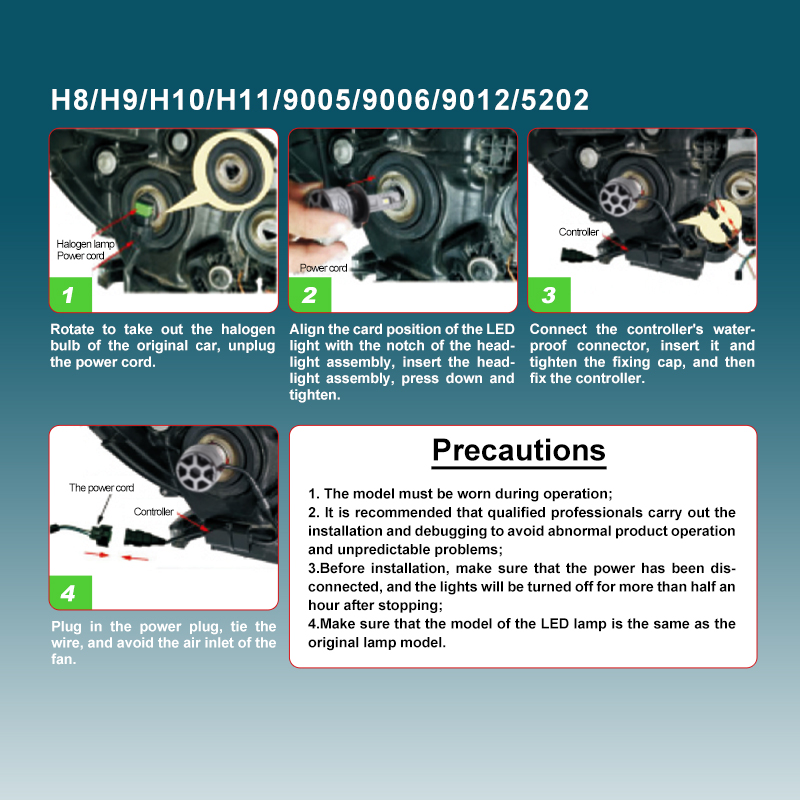 H8/H9/H10/H11/9005/9006/9012/5202

Halogen lamp
Power cord

1

Rotate to take out the halogen bulb of the original car, unplug the power cord.

Power cord

2

Align the card position of the LED light with the notch of the headlight assembly, insert the headlight assembly, press down and tighten.

Controller

3

Connect the controller's waterproof connector, insert it and tighten the fixing cap, and then fix the controller.

The power cord

Controller

4

Plug in the power plug, tie the wire, and avoid the air inlet of the fan.

Precautions

1. The model must be worn during operation;
2. It is recommended that qualified professionals carry out the installation and debugging to avoid abnormal product operation and unpredictable problems;
3.Before installation, make sure that the power has been disconnected, and the lights will be turned off for more than half an hour after stopping;
4.Make sure that the model of the LED lamp is the same as the original lamp model.