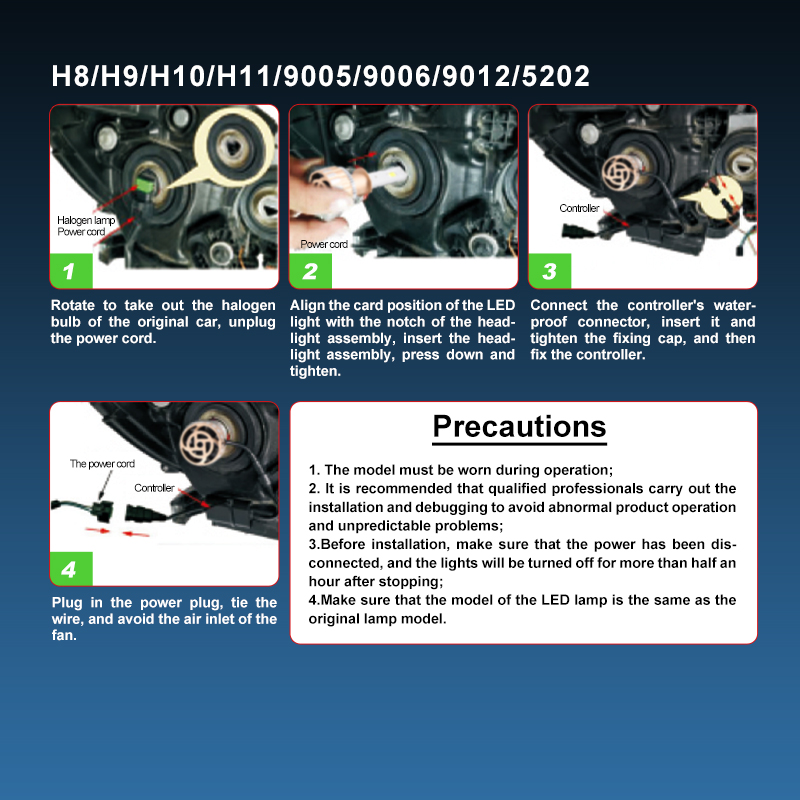 H8/H9/H10/H11/9005/9006/9012/5202

Halogen lamp
Power cord

1

Rotate to take out the halogen bulb of the original car, unplug the power cord.

Power cord

2

Align the card position of the LED light with the notch of the headlight assembly, insert the headlight assembly, press down and tighten.

Controller

3

Connect the controller's waterproof connector, insert it and tighten the fixing cap, and then fix the controller.

The power cord

Controller

4

Plug in the power plug, tie the wire, and avoid the air inlet of the fan.

Precautions

1. The model must be worn during operation;
2. It is recommended that qualified professionals carry out the installation and debugging to avoid abnormal product operation and unpredictable problems;
3.Before installation, make sure that the power has been disconnected, and the lights will be turned off for more than half an hour after stopping;
4.Make sure that the model of the LED lamp is the same as the original lamp model.