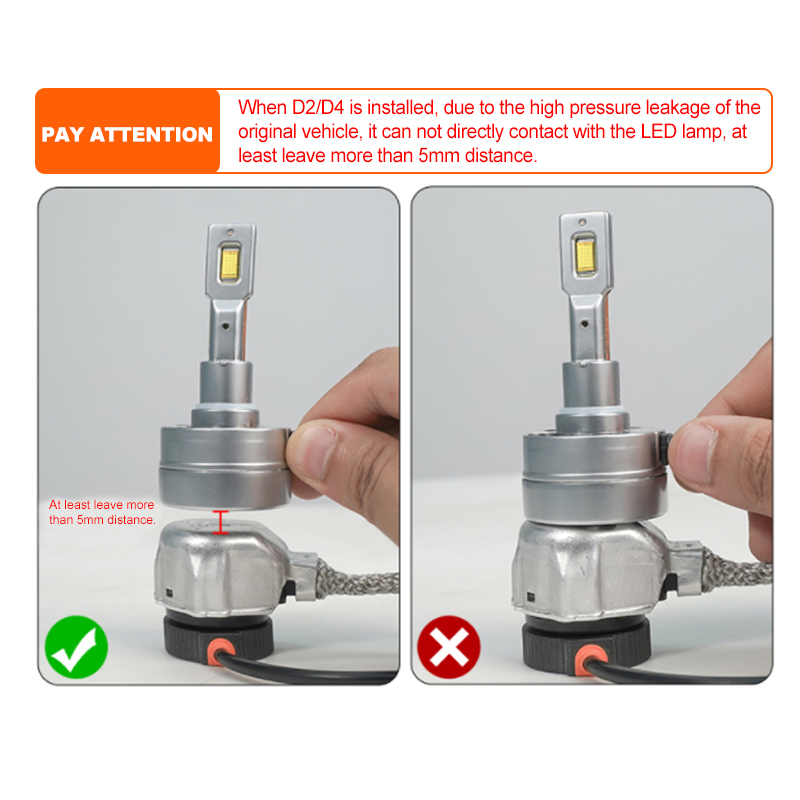 PAY ATTENTION

When D2/D4 is installed, due to the high pressure leakage of the original vehicle, it can not directly contact with the LED lamp, at least leave more than 5mm distance.

At least leave more than 5mm distance.