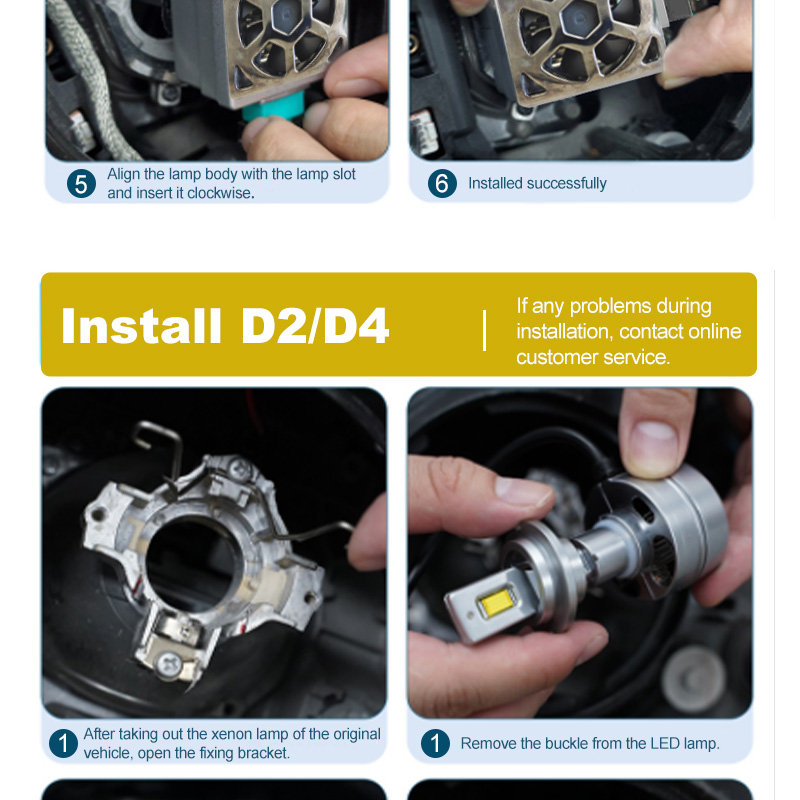 5 Align the lamp body with the lamp slot and insert it clockwise.

6 Installed successfully

Install D2/D4

If any problems during installation, contact online customer service.

1 After taking out the xenon lamp of the original vehicle, open the fixing bracket.

1 Remove the buckle from the LED lamp.