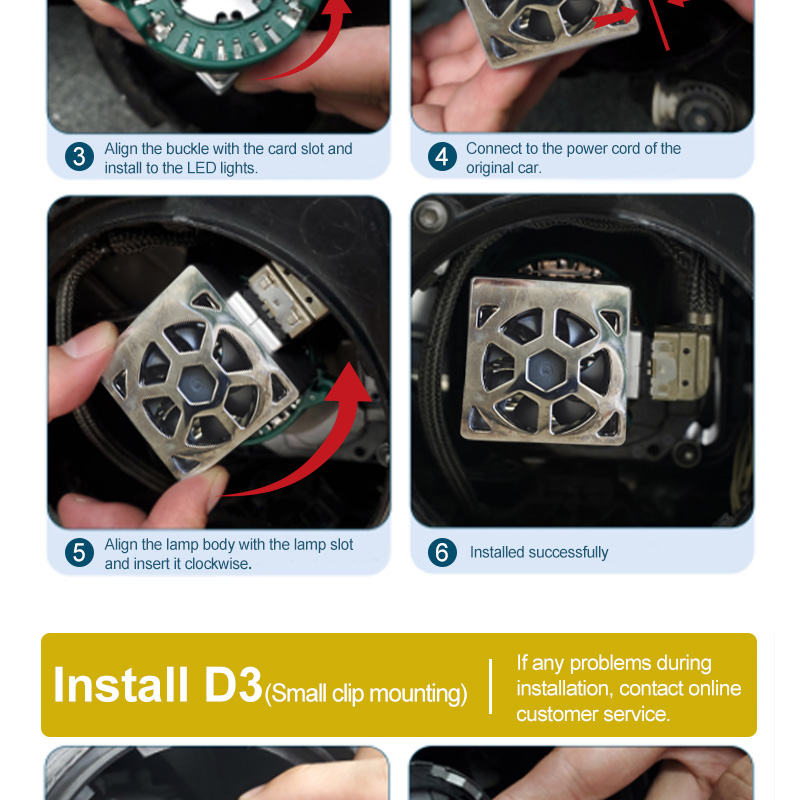 3 Align the buckle with the card slot and install to the LED lights.

4 Connect to the power cord of the original car.

5 Align the lamp body with the lamp slot and insert it clockwise.

6 Installed successfully

Install D3(Small clip mounting)

If any problems during installation, contact online customer service.