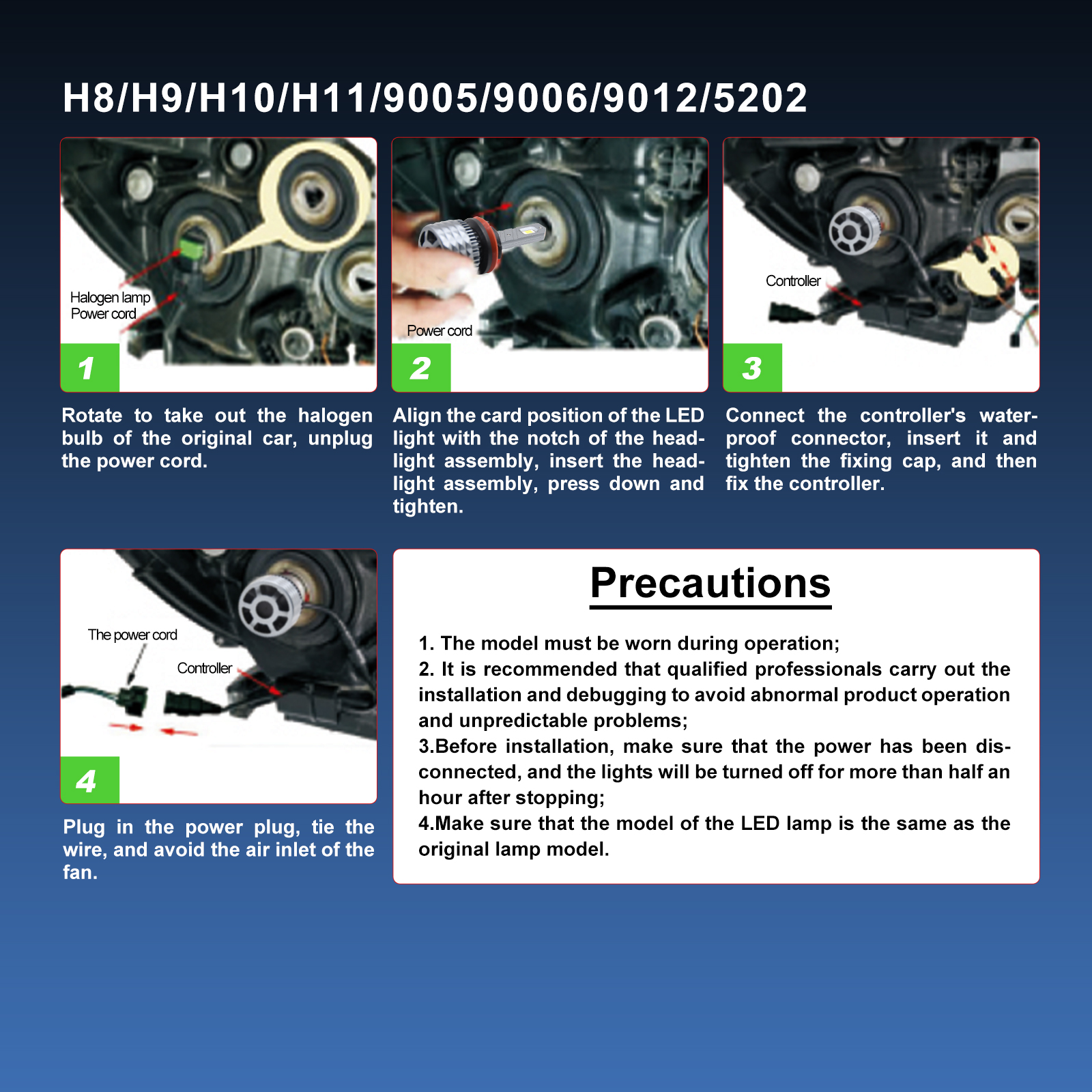 H8/H9/H10/H11/9005/9006/9012/5202

Halogen lamp
Power cord

1

Rotate to take out the halogen bulb of the original car, unplug the power cord.

Power cord

2

Align the card position of the LED light with the notch of the headlight assembly, insert the headlight assembly, press down and tighten.

Controller

3

Connect the controller's waterproof connector, insert it and tighten the fixing cap, and then fix the controller.

The power cord

Controller

4

Plug in the power plug, tie the wire, and avoid the air inlet of the fan.

Precautions

1. The model must be worn during operation;
2. It is recommended that qualified professionals carry out the installation and debugging to avoid abnormal product operation and unpredictable problems;
3.Before installation, make sure that the power has been disconnected, and the lights will be turned off for more than half an hour after stopping;
4.Make sure that the model of the LED lamp is the same as the original lamp model.