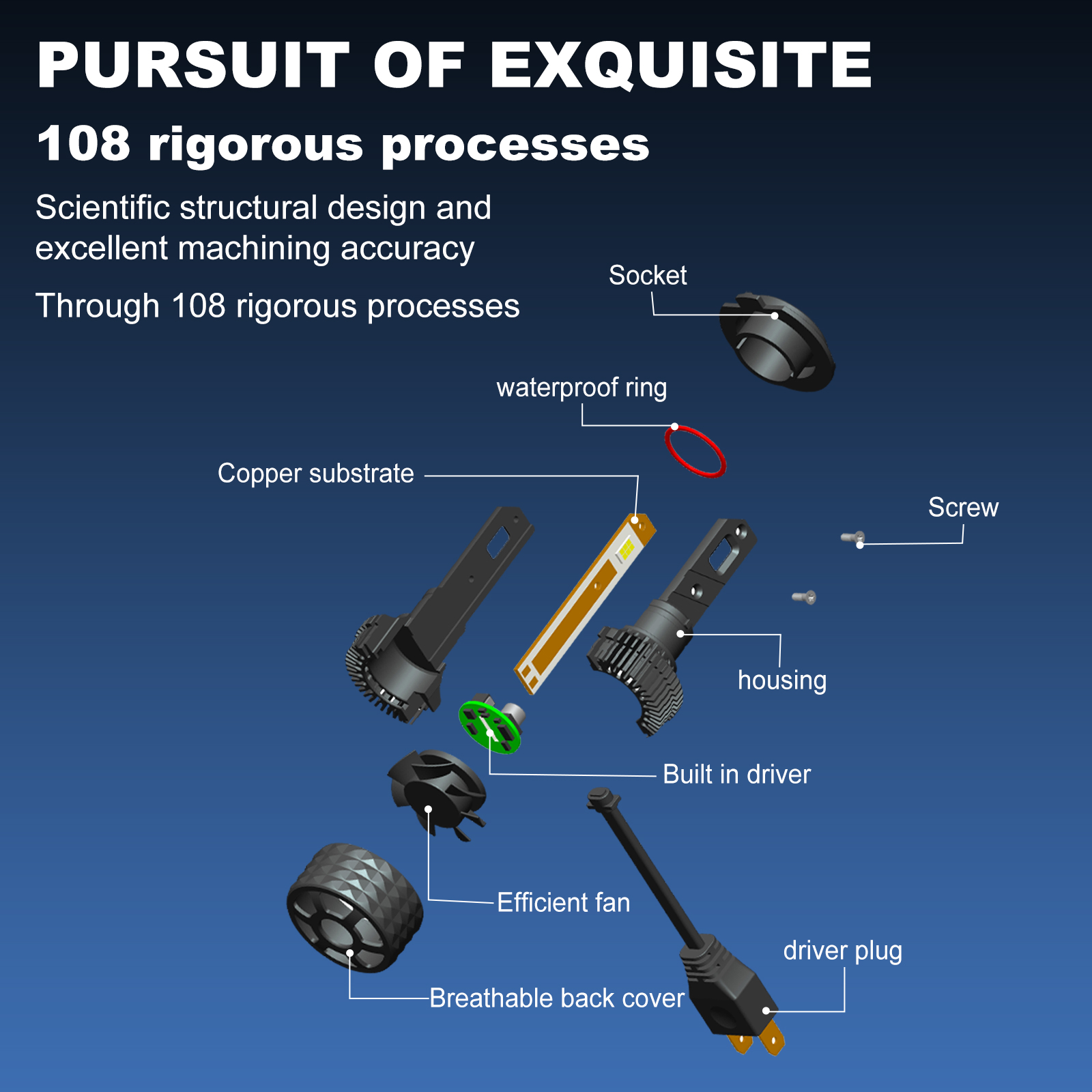 PURSUIT OF EXQUISITE

108 rigorous processes

Scientific structural design and excellent machining accuracy

Through 108 rigorous processes

Socket

waterproof ring

Copper substrate

Screw

housing

Built in driver

Efficient fan

driver plug

Breathable back cover